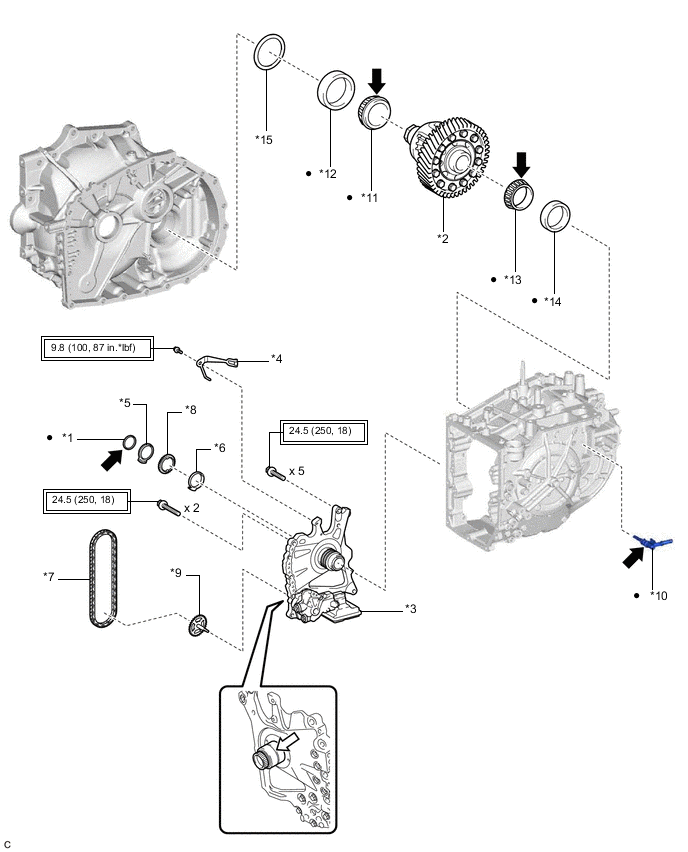 *15

● *12

● *11

*2

● *13

● *14

9.8 (100, 87 in.*lbf)

*4

*5

*8

● *1

*6

24.5 (250, 18)

x 5

24.5 (250, 18)

x 2

*7

*9

*3

● *10

C