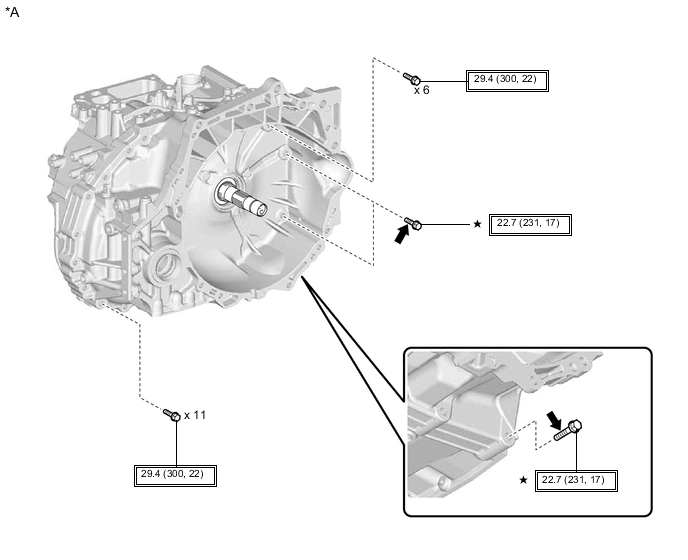 *A

x 6

29.4 (300, 22)

★ 22.7 (231, 17)

x 11

29.4 (300, 22)

★ 22.7 (231, 17)