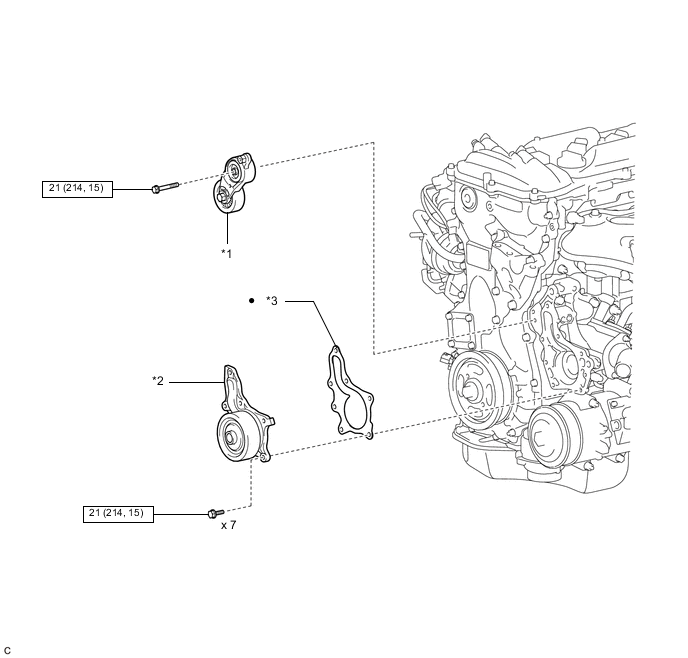 21 (214, 15)

*1

● *3

*2

21 (214, 15)

x 7

C