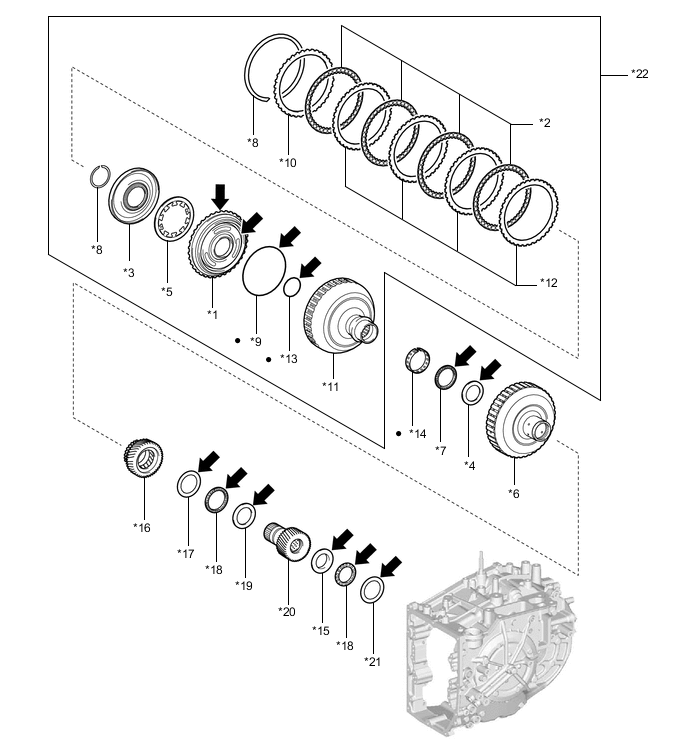 *22
*2
*8
*10
*8
*3
*5
*1
*12
● *9
● *13
*11
● *14
*7
*4
*6
*16
*17
*18
*19
*20
*15
*18
*21