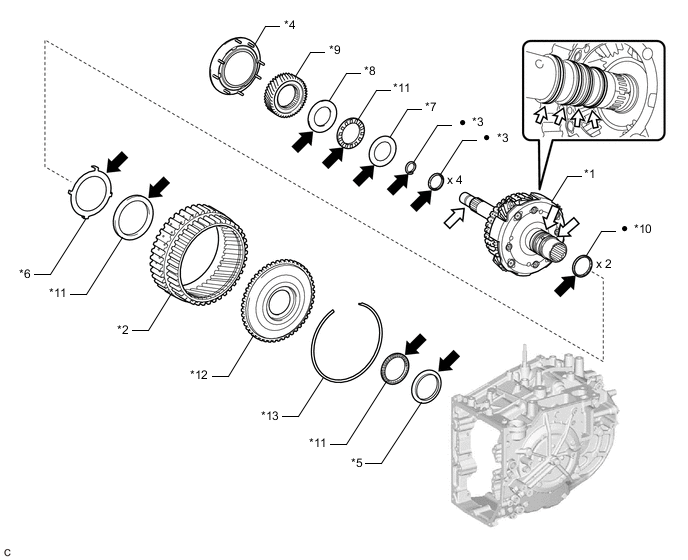 *4
*9
*8
*11
*7
● *3
● *3
x 4
*1
● *10
x 2
*6
*11
*2
*12
*13
*11
*5
C