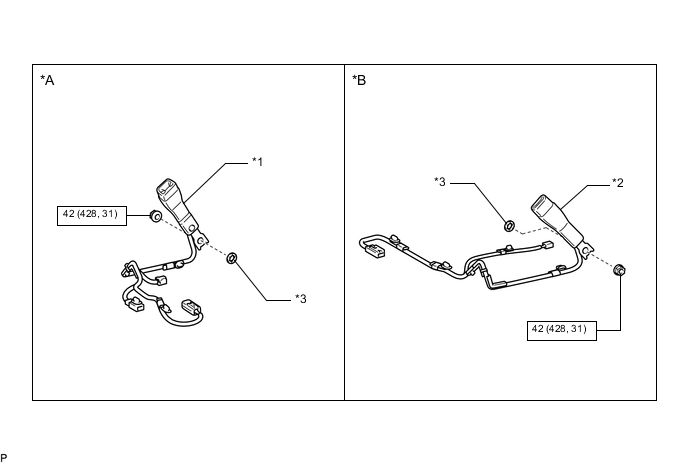 *A

*1

42 (428, 31)

*3

*B

*3

*2

42 (428, 31)

P