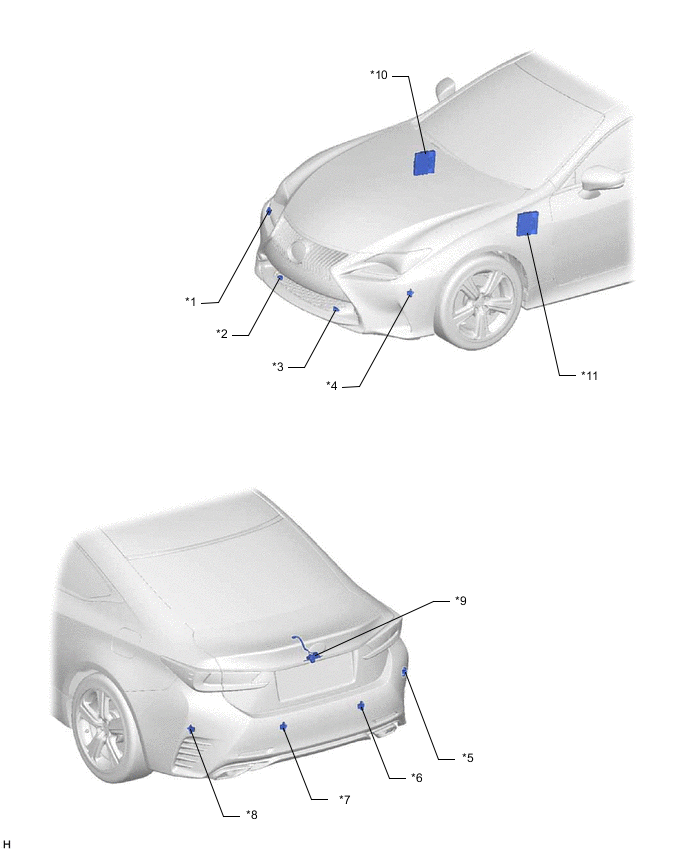 *10

*1

*2

*3

*4

*11

*9

*5

*6

*7

*8

H