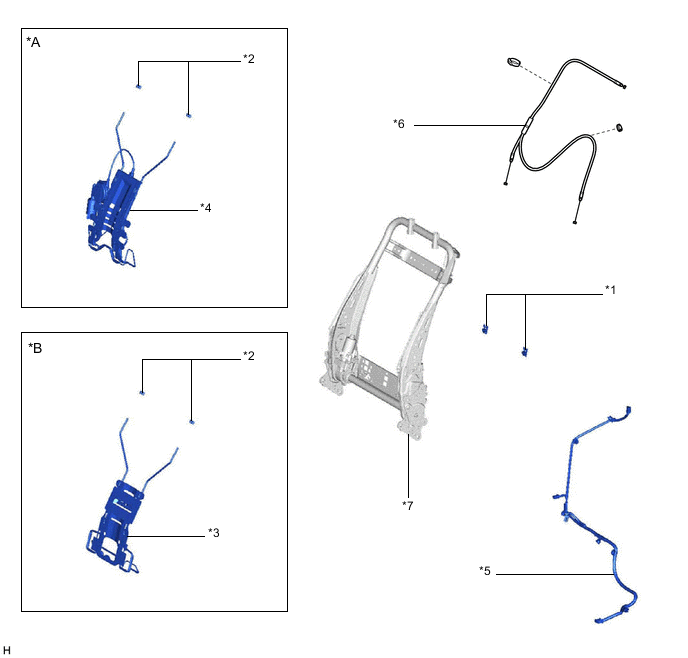 *A

*2

*4

*B

*2

*3

*6

*1

*7

*5

H