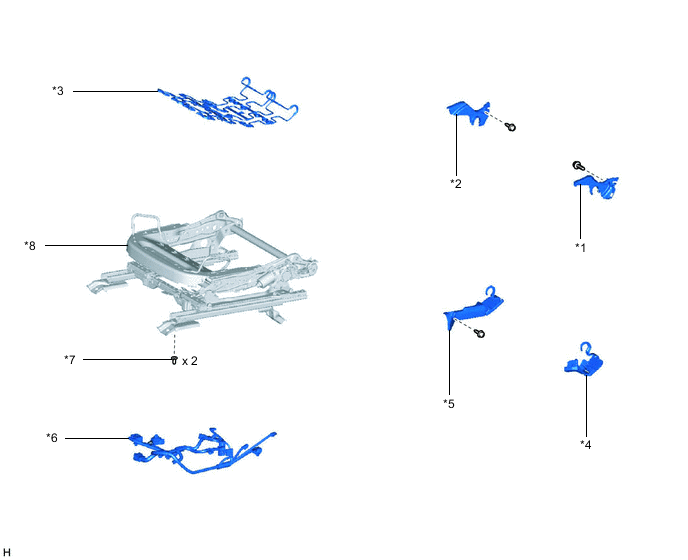 *3

*2

*1

*8

*7 x 2

*5

*4

*6

H