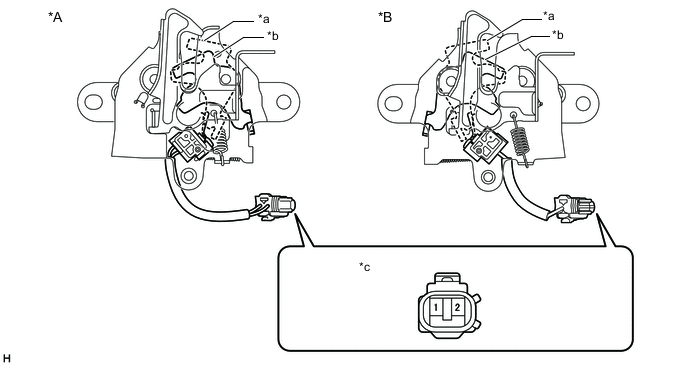 *A

*a

*b

*B

*a

*b

*c

1 2

H