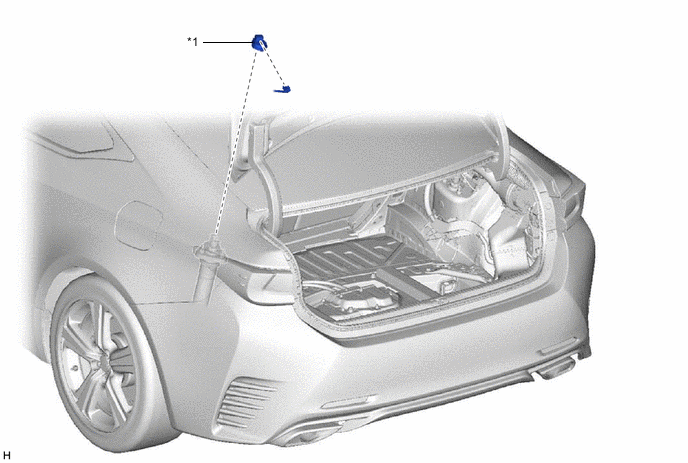 *1

H