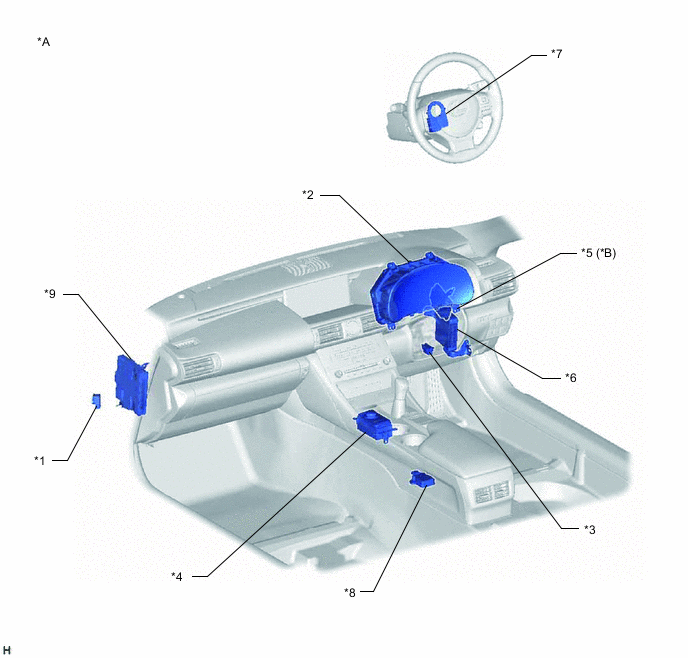 *A

*7

*2

*5 (*B)

*9

*6

*1

*3

*4

*8

H