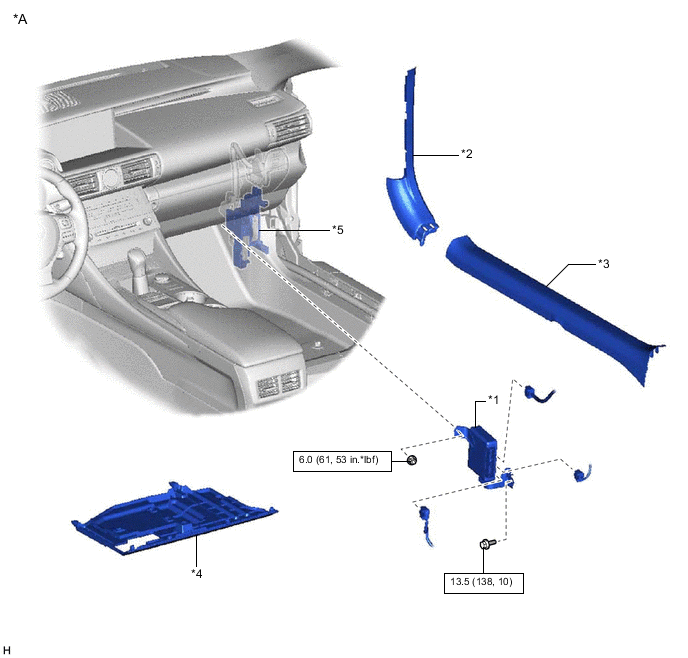 *A

*2

*5

*3

*1

6.0 (61, 53 in.*lbf)

*4

13.5 (138, 10)

H