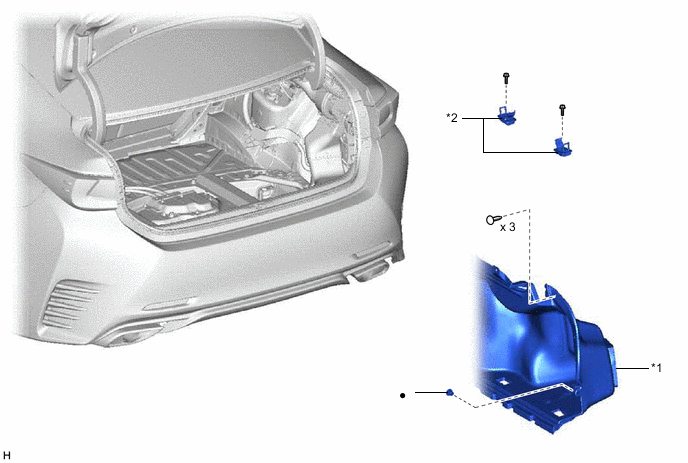 *2

x 3

*1

●

H