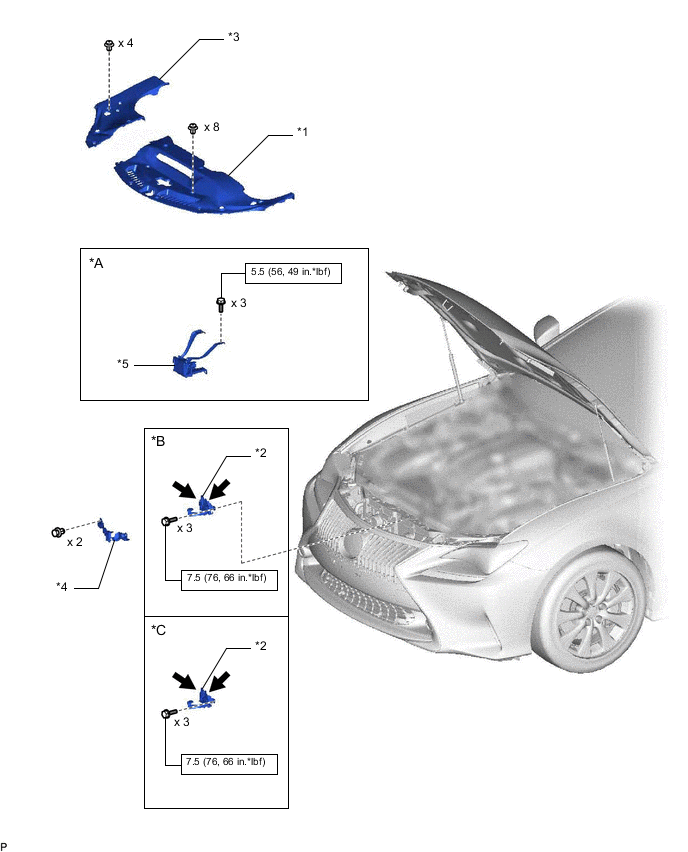 x 4
*3
x 8
*1

*A
5.5 (56, 49 in.*lbf)
x 3
*5

*B
*2
x 3
7.5 (76, 66 in.*lbf)

x 2
*4

*C
*2
x 3
7.5 (76, 66 in.*lbf)

P