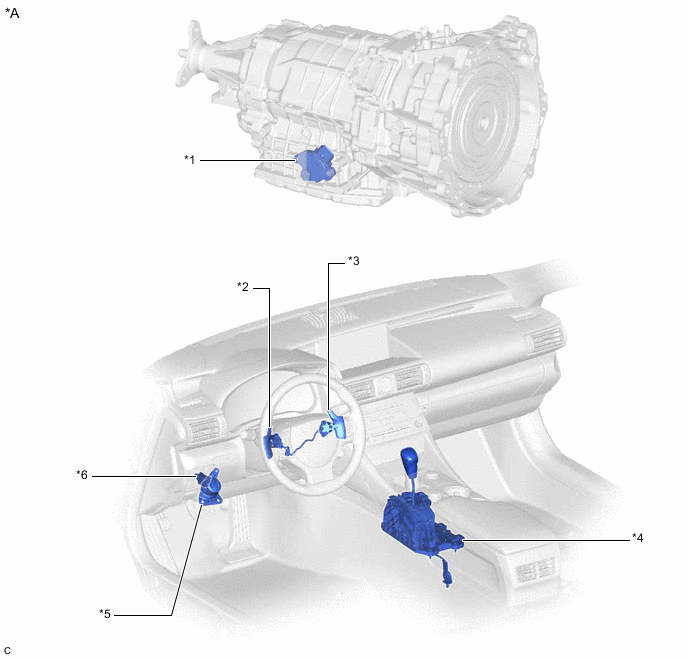 *A

*1

*2

*3

*6

*4

*5

C