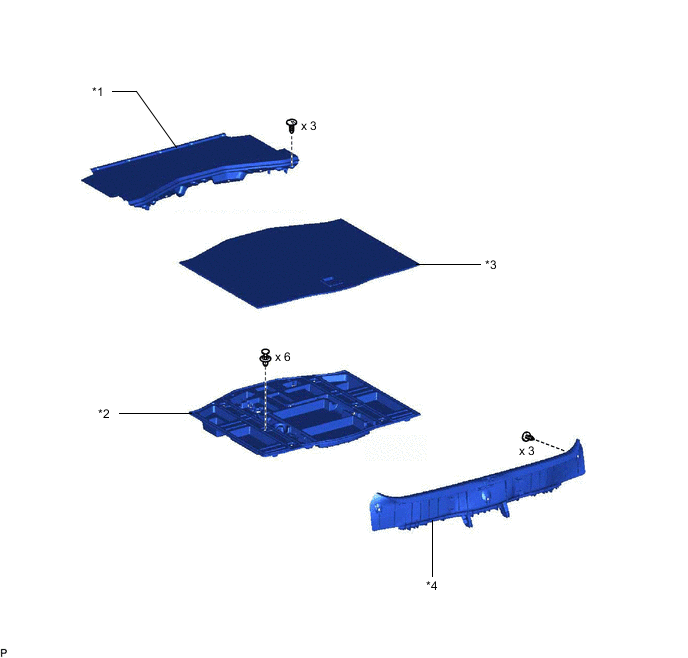 *1

x 3

*3

x 6

*2

x 3

*4

P