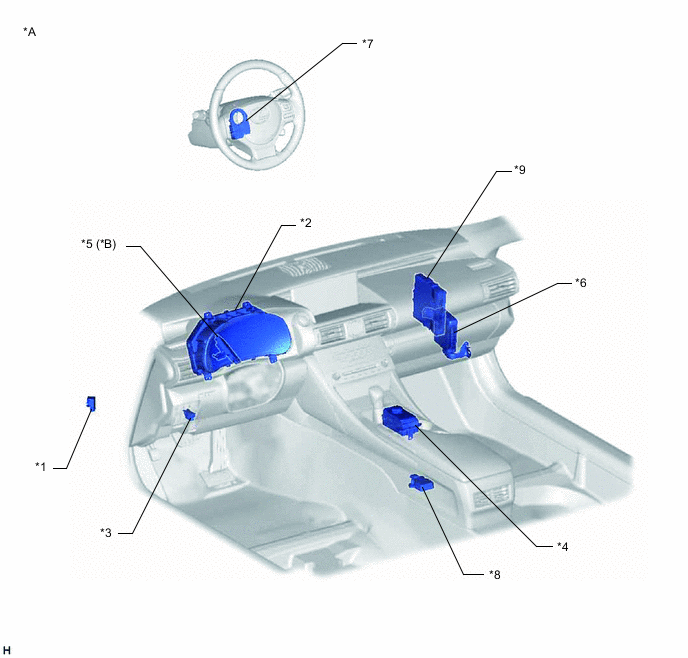 *A

*7

*9

*2

*5 (*B)

*6

*1

*3

*4

*8

H