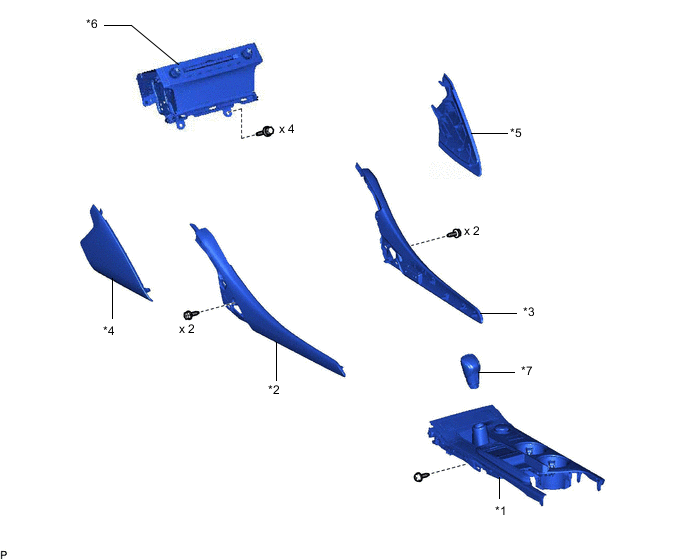 *6

x 4

*5

x 2

*4

x 2

*3

*2

*7

*1

P