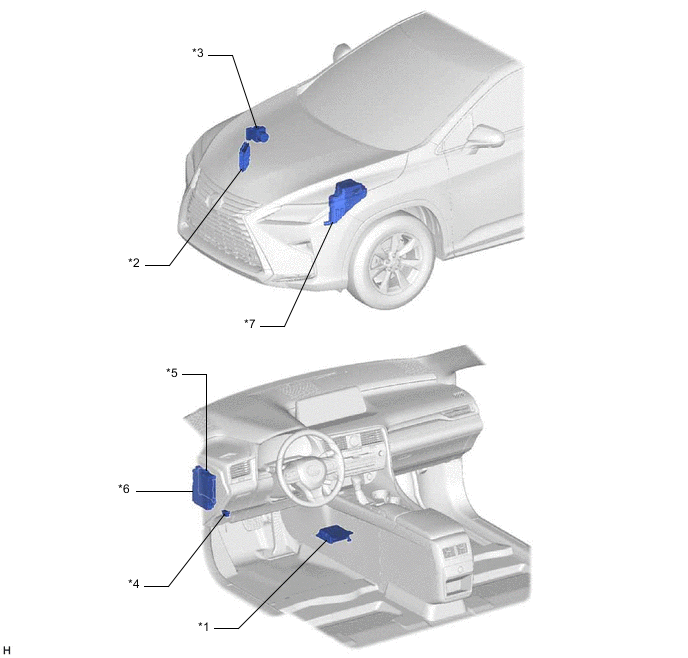 *3

*2

*7

*5

*6

*4

*1

H