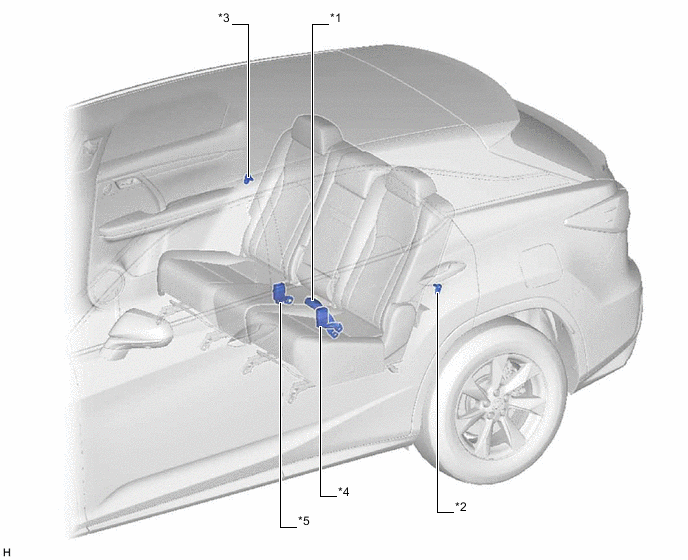 *3

*1

*4

*2

*5

H