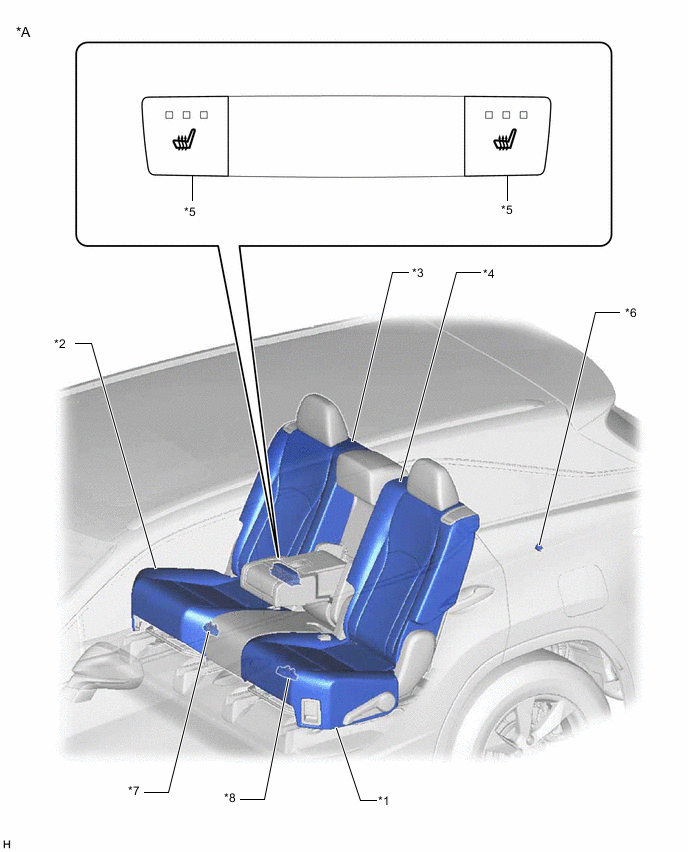 *A

*5

*5

*3

*4

*6

*2

*7

*8

*1

H