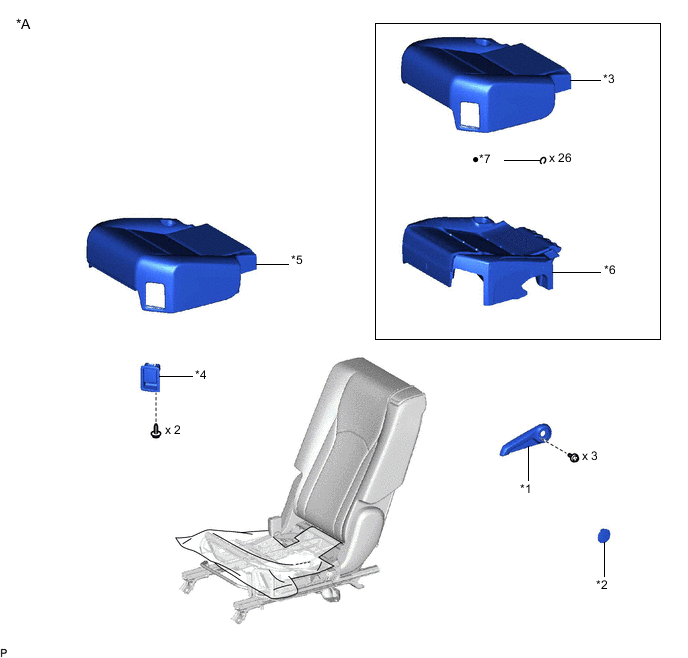 *A

*3

●*7 x 26

*6

*5

*4

x 2

x 3

*1

*2

P