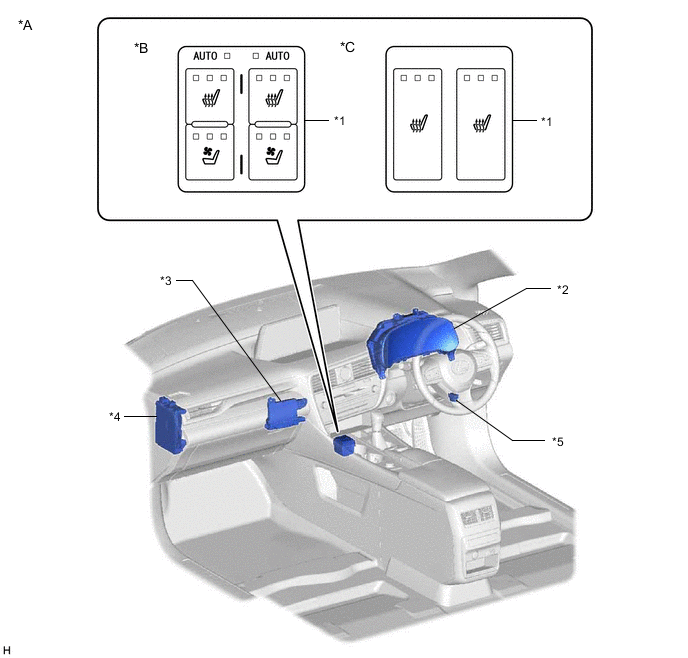 *A

*B

AUTO

AUTO

*1

*C

*1

*3

*2

*4

*5

H