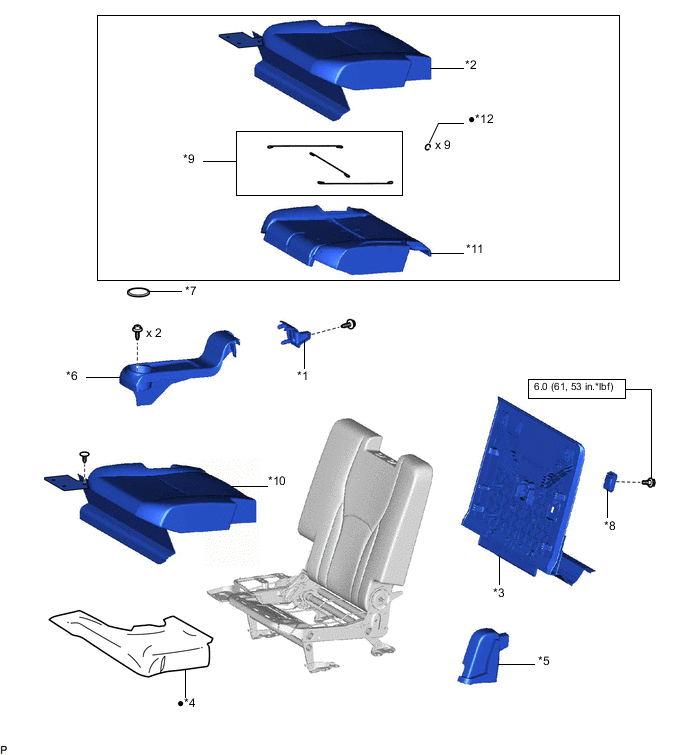 *2

●*12

x 9

*9

*11

*7

x 2

*6

*1

6.0 (61, 53 in.*lbf)

*10

*8

*3

*5

●*4

P