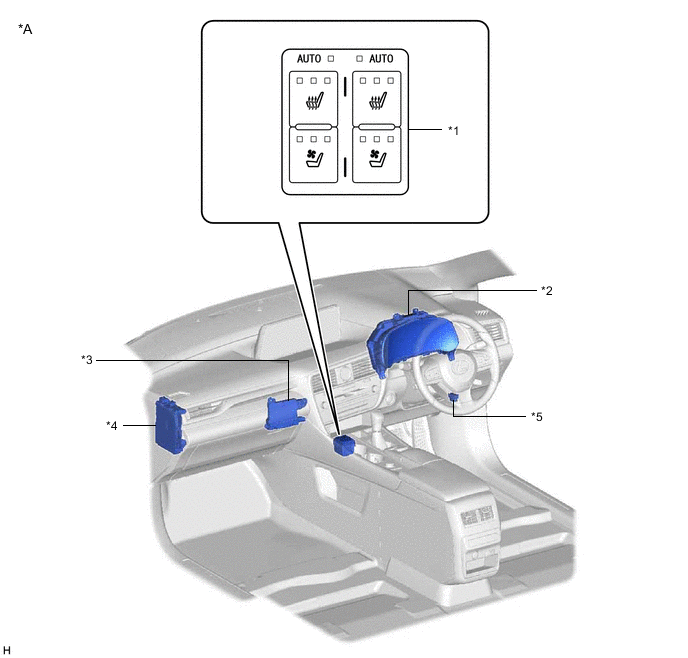 *A

AUTO

AUTO

*1

*2

*3

*4

*5

H