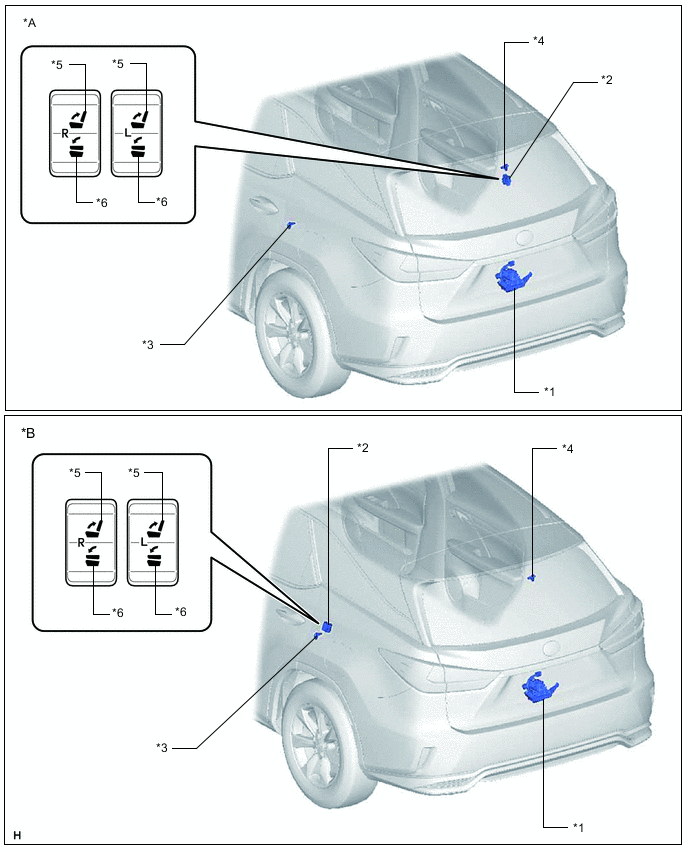 *A

*5 *5

R L

*6 *6

*4

*2

*3

*1

*B

*5 *5

R L

*6 *6

*2

*4

*3

*1

H