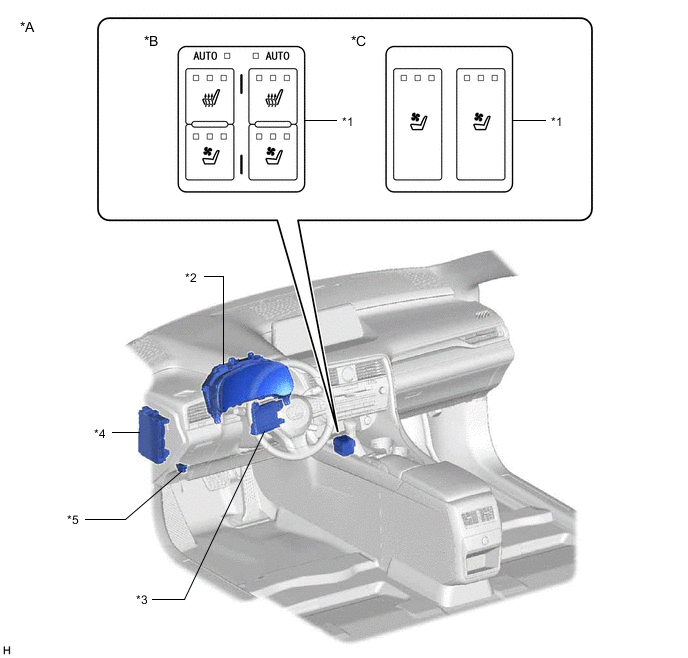 *A

*B

AUTO

AUTO

*1

*C

*1

*2

*4

*5

*3

H