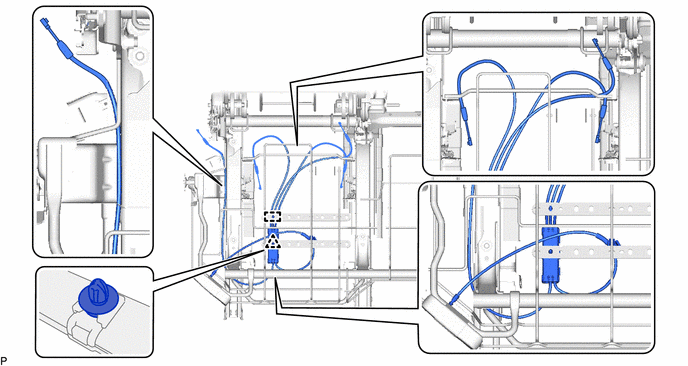 P