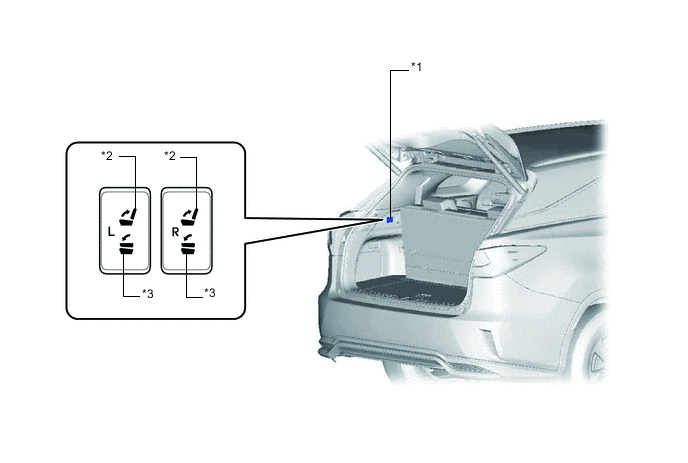 *1

*2

*2

L

R

*3

*3