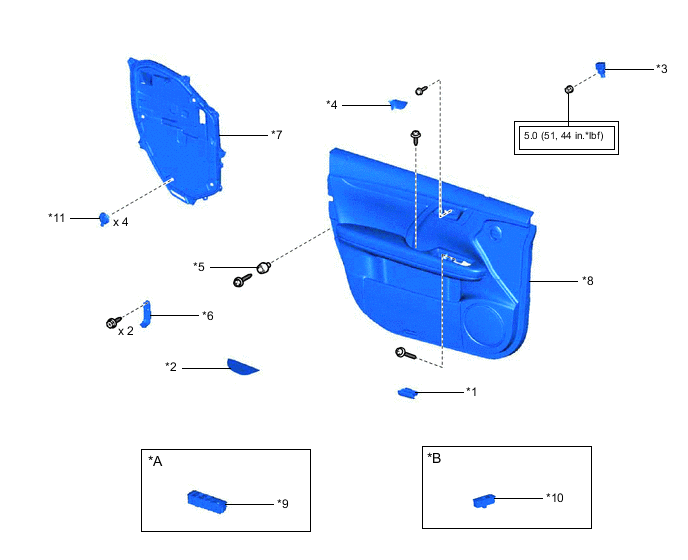 *3

*4

5.0 (51, 44 in.*lbf)

*7

*11

x 4

*5

*8

*6

x 2

*2

*1

*A

*9

*B

*10