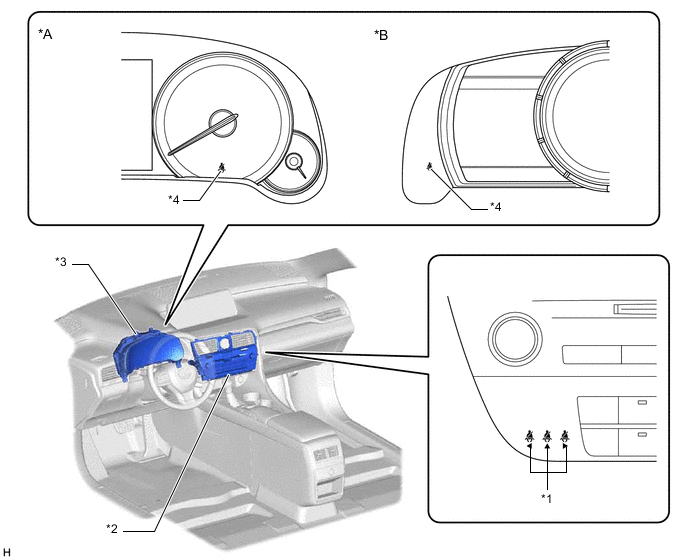 *A

*4

*B

*4

*3

*2

*1

H