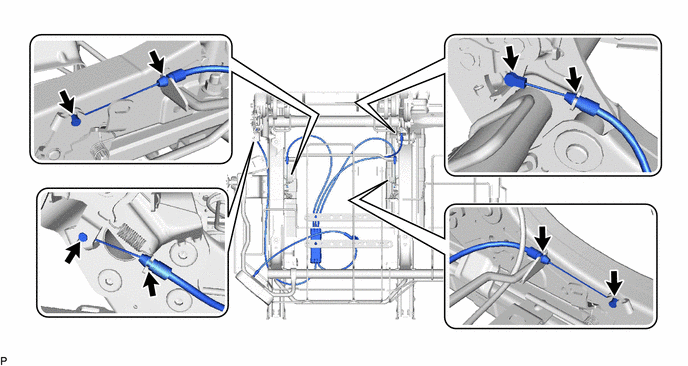 P