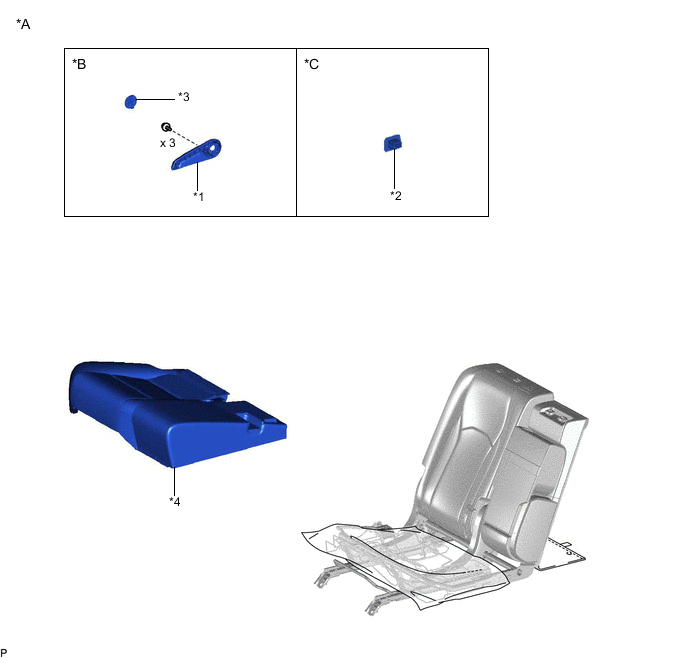 *A

*B

*3

x 3

*1

*C

*2

*4

P