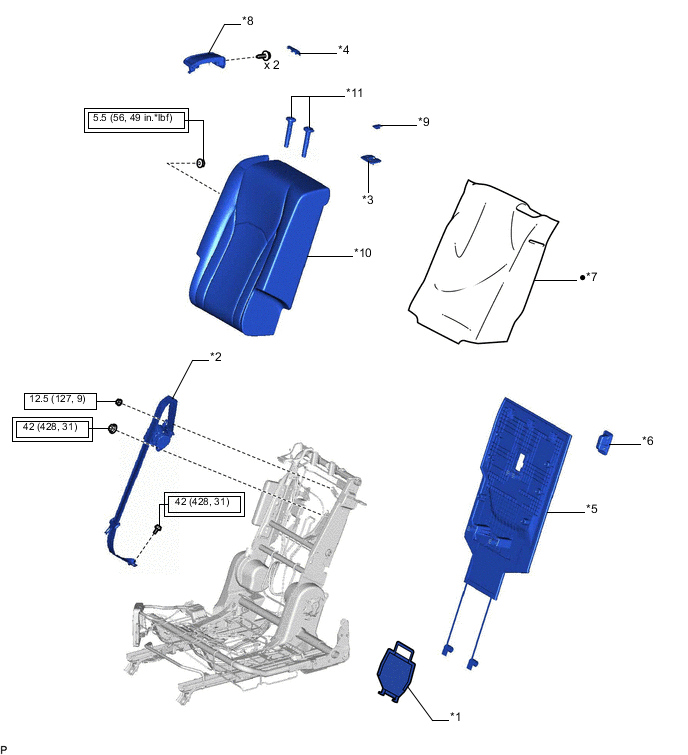 *8

x 2

*4

*11

5.5 (56, 49 in.*lbf)

*9

*3

*10

●*7

*2

12.5 (127, 9)

42 (428, 31)

42 (428, 31)

*6

*5

*1

P