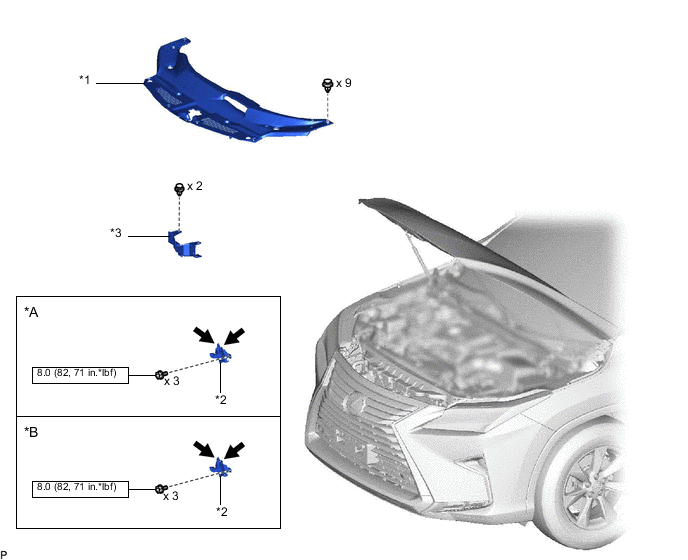 *1

x 9

x 2

*3

*A

8.0 (82, 71 in.*lbf)

x 3

*2

*B

8.0 (82, 71 in.*lbf)

x 3

*2

P