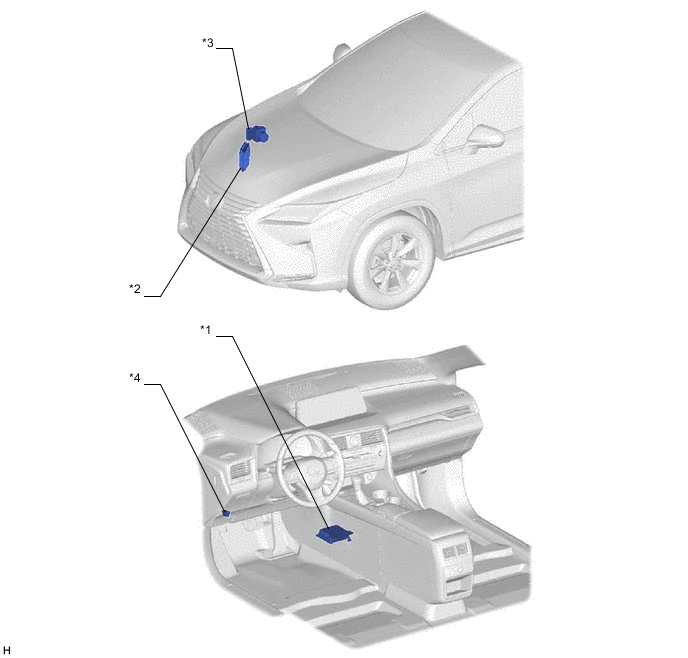 *3

*2

*1

*4

H