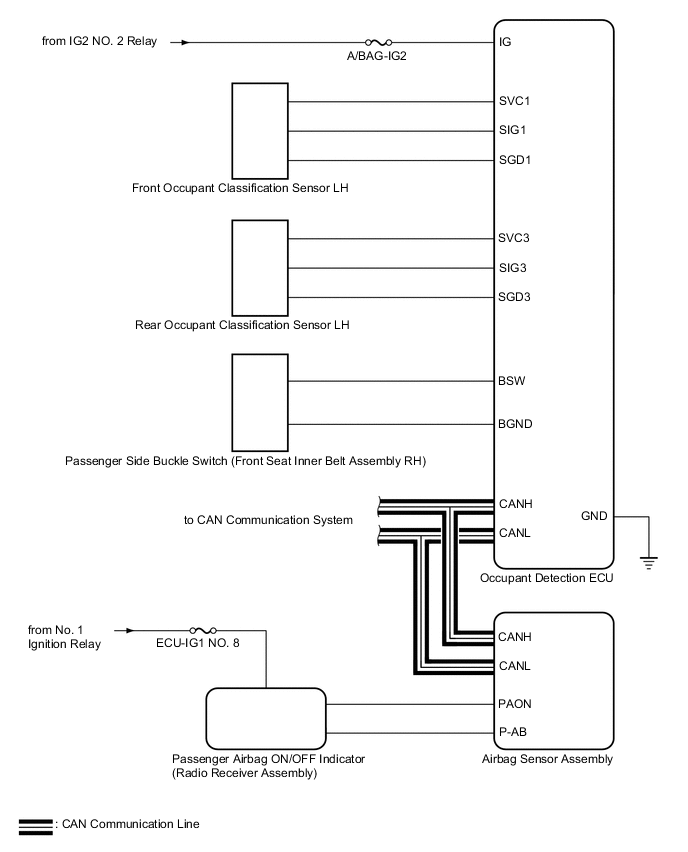 from IG2 NO. 2 Relay

A/BAG-IG2

IG

SVC1

SIG1

SGD1

Front Occupant Classification Sensor LH

SVC3

SIG3

SGD3

Rear Occupant Classification Sensor LH

BSW

BGND

Passenger Side Buckle Switch (Front Seat Inner Belt Assembly RH)

to CAN Communication System

CANH

CANL

GND

Occupant Detection ECU

from No. 1 Ignition Relay

ECU-IG1 NO. 8

CANH

CANL

PAON

P-AB

Passenger Airbag ON/OFF Indicator (Radio Receiver Assembly)

Airbag Sensor Assembly

: CAN Communication Line