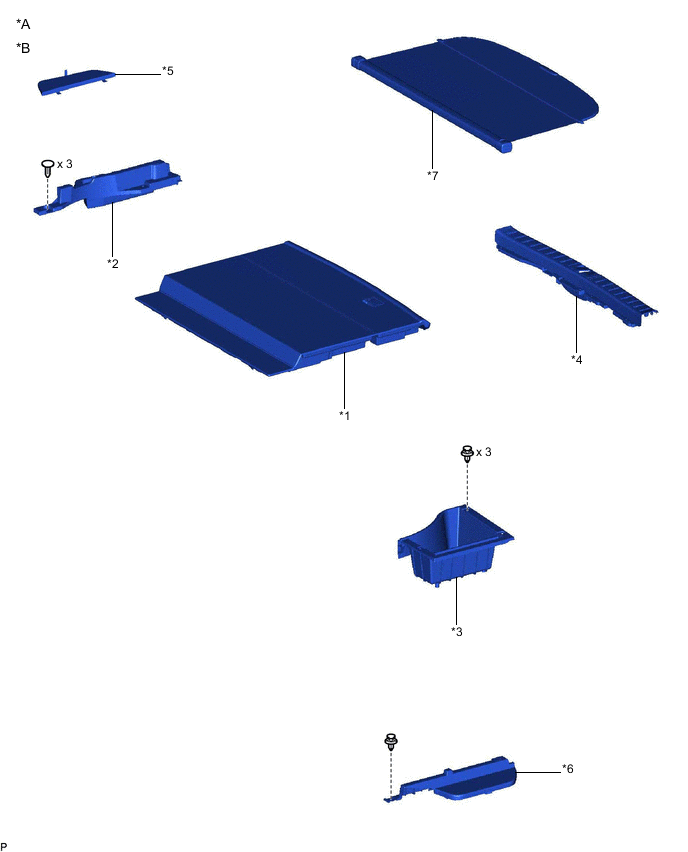 *A

*B

*5

*7

x 3

*2

*4

*1

x 3

*3

*6

P