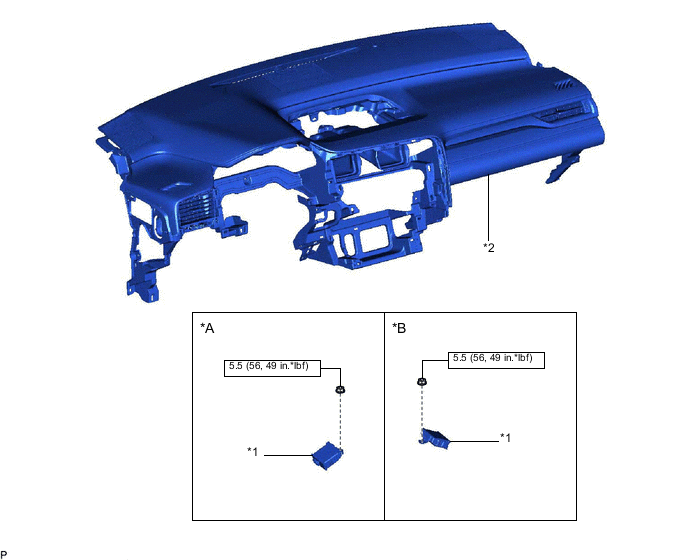 *2

*A

5.5 (56, 49 in.*lbf)

*1

*B

5.5 (56, 49 in.*lbf)

*1

P