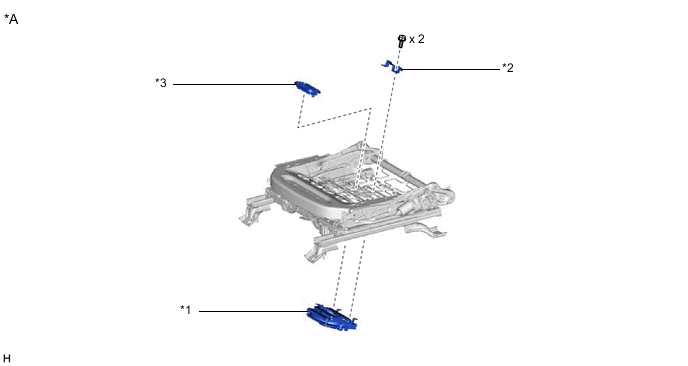 *A

x 2

*2

*3

*1

H