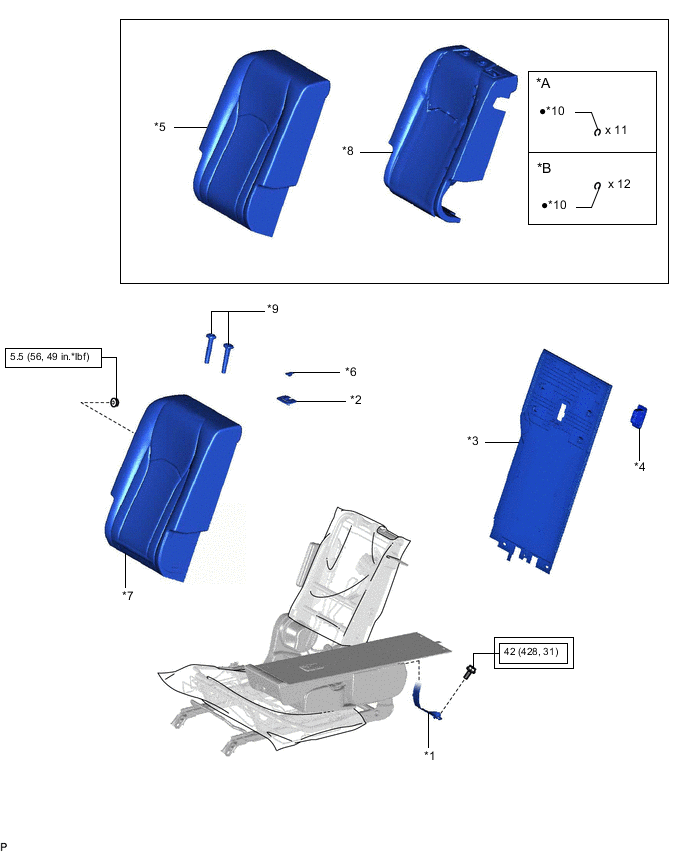 *5

*8

*A

●*10

x 11

*B

x 12

●*10

*9

5.5 (56, 49 in.*lbf)

*6

*2

*3

*4

*7

42 (428, 31)

*1

P