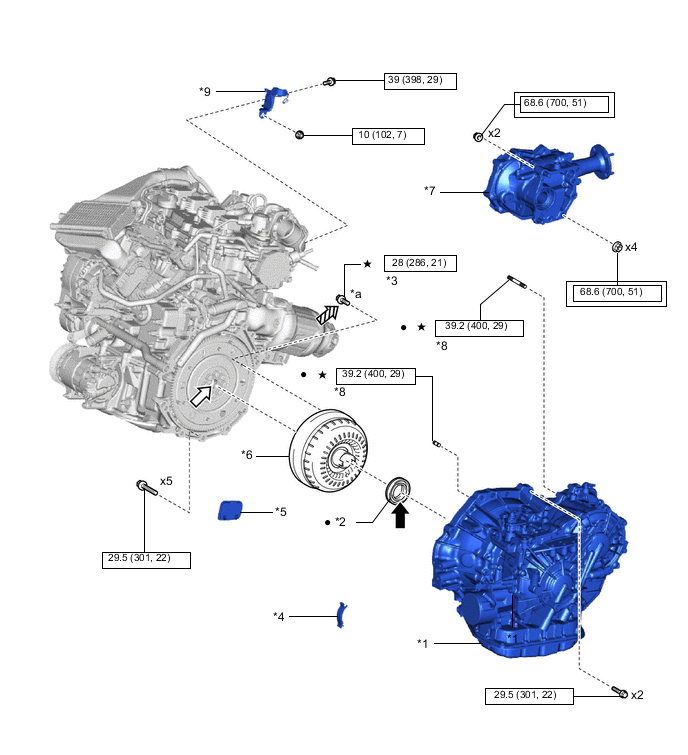 *9
39 (398, 29)
10 (102, 7)
68.6 (700, 51)
x2
*7
x4
68.6 (700, 51)
★ 28 (286, 21)
*3
*a
● ★ 39.2 (400, 29)
*8
● ★ 39.2 (400, 29)
*8
*6
x5
*5
● *2
29.5 (301, 22)
*4
*1
*1
29.5 (301, 22)
x2