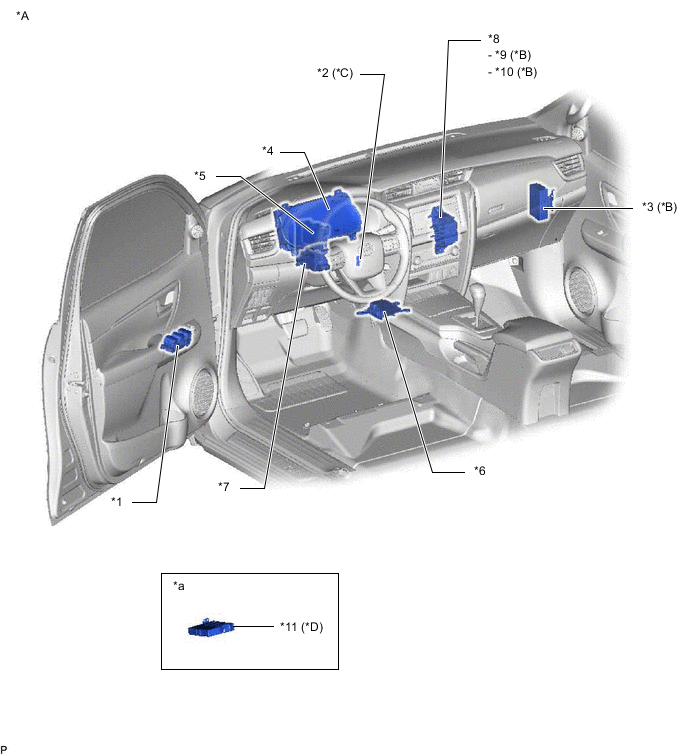 *A

*8
- *9 (*B)
- *10 (*B)

*2 (*C)

*4

*5

*3 (*B)

*6

*7

*1

*a

*11 (*D)

P