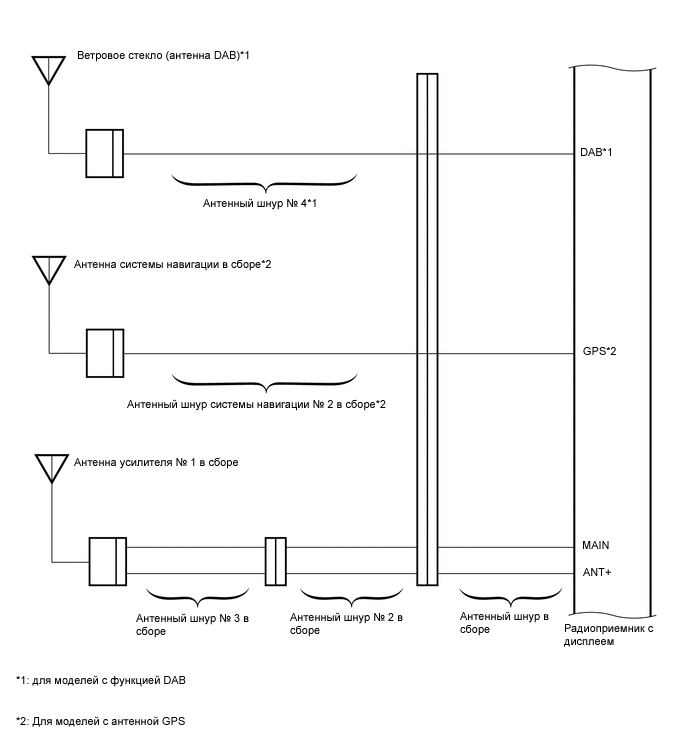 Ветровое стекло (антенна DAB)*1

DAB*1

Антенный шнур № 4*1

Антенна системы навигации в сборе*2

GPS*2

Антенный шнур системы навигации № 2 в сборе*2

Антенна усилителя № 1 в сборе

MAIN

ANT+

Антенный шнур № 3 в сборе

Антенный шнур № 2 в сборе

Антенный шнур в сборе

Радиоприемник с дисплеем

*1: для моделей с функцией DAB

*2: Для моделей с антенной GPS