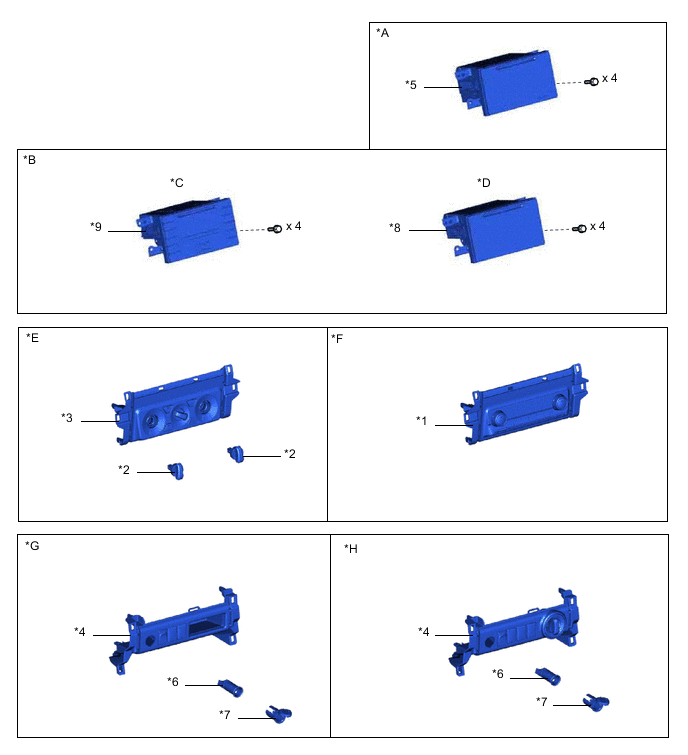 *A

*5

x 4

*B

*C

*9

x 4

*D

*8

x 4

*E

*3

*2

*2

*F

*1

*G

*4

*6

*7

*H

*4

*6

*7