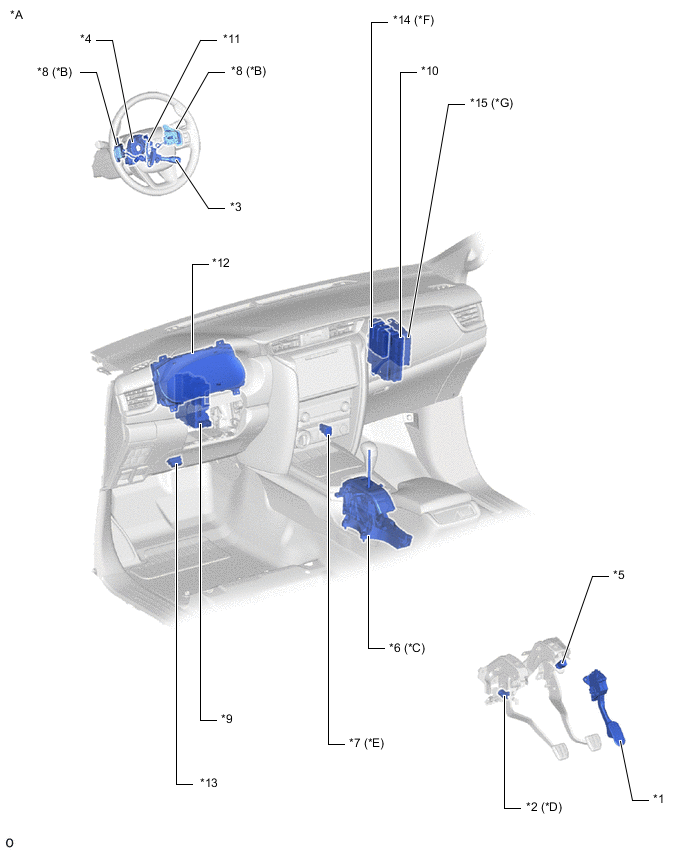 *A

*4
*11
*8 (*B)
*8 (*B)
*3

*14 (*F)
*10
*15 (*G)

*12

*5

*6 (*C)

*9

*7 (*E)

*13

*2 (*D)

*1

O