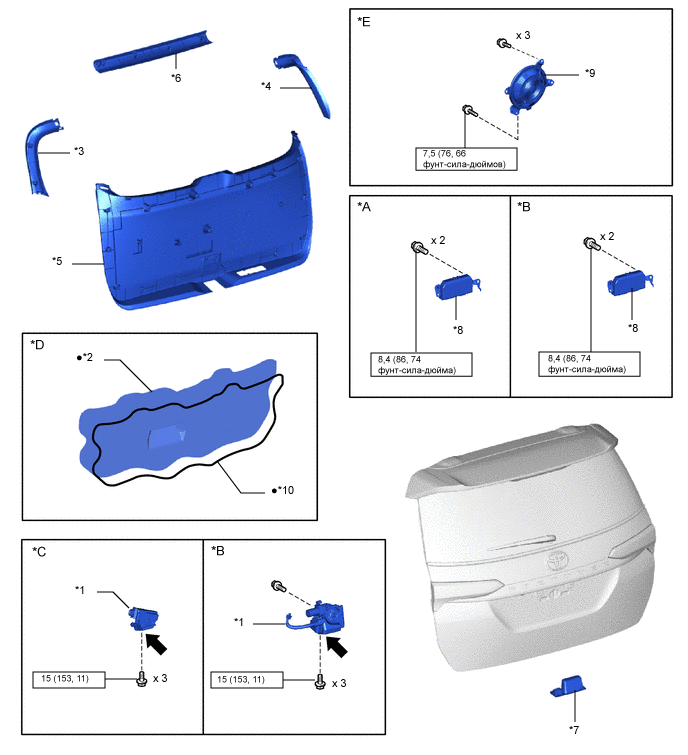 *6

*4

*3

*5

*E

x 3

*9

7,5 (76, 66 фунт-сила-дюймов)

*A

x 2

*8

8,4 (86, 74 фунт-сила-дюйма)

*B

x 2

*8

8,4 (86, 74 фунт-сила-дюйма)

*D

●*2

●*10

*C

*1

15 (153, 11)

x 3

*B

*1

15 (153, 11)

x 3

*7