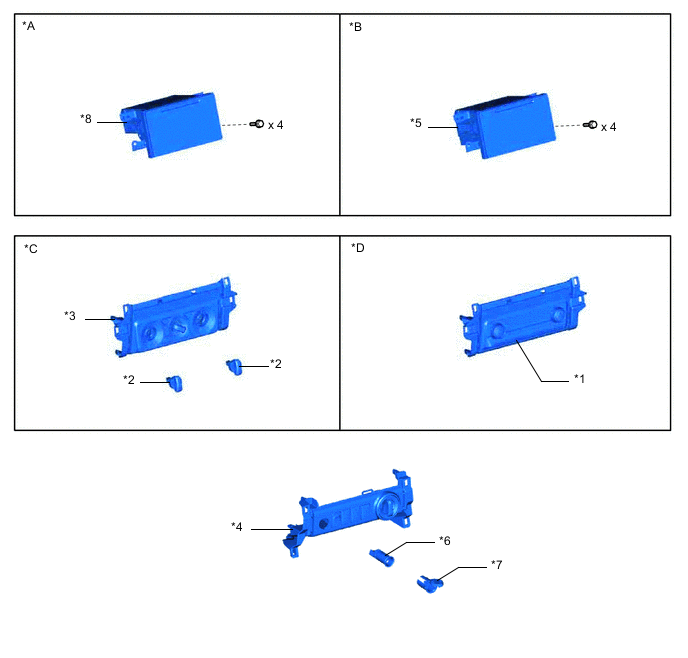 *A

*8

x 4

*B

*5

x 4

*C

*3

*2

*2

*D

*1

*4

*6

*7