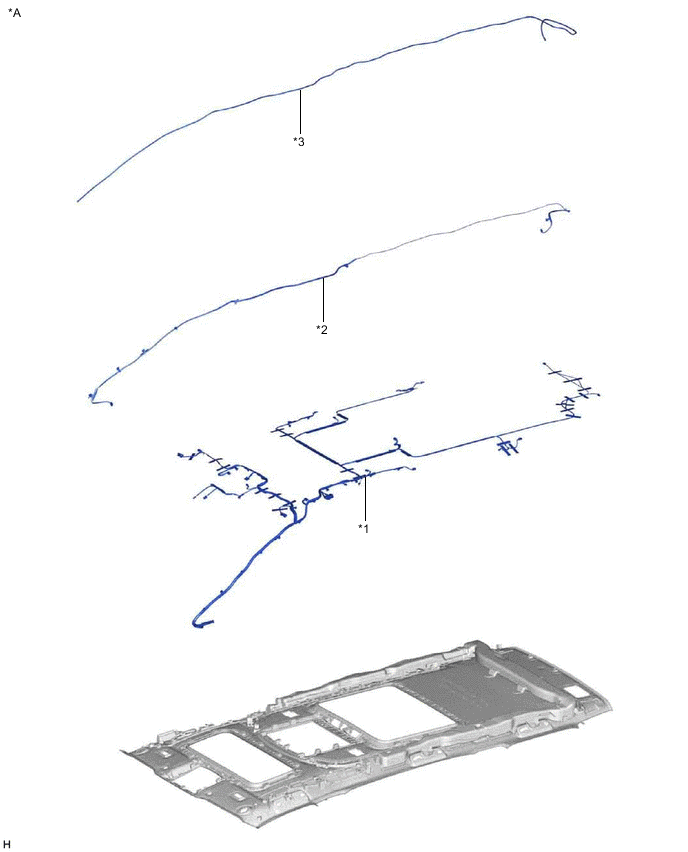 *A

*3

*2

*1

H